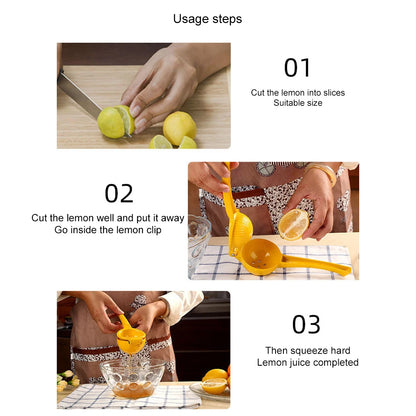 Usage steps

01

Cut the lemon into slices
Suitable size

02

Cut the lemon well and put it away
Go inside the lemon clip

03

Then squeeze hard
Lemon juice completed