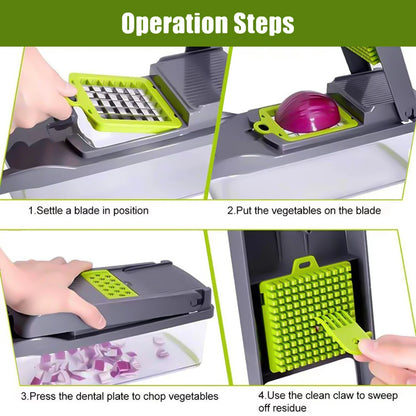 Operation Steps

1.Settle a blade in position

2.Put the vegetables on the blade

3.Press the dental plate to chop vegetables

4.Use the clean claw to sweep off residue