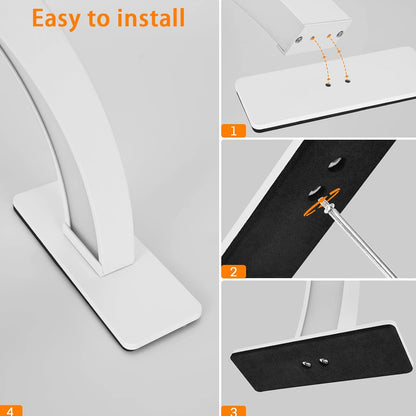 Easy to install

1

2

3

4