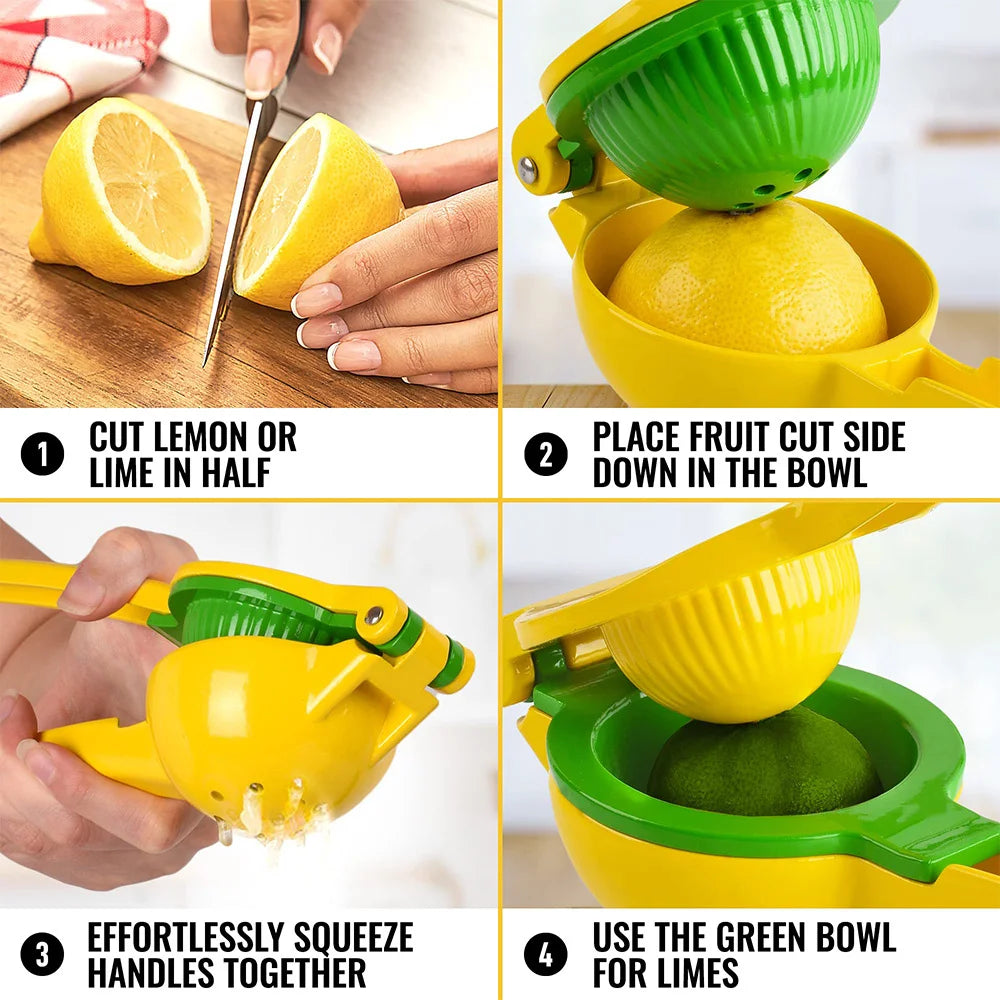 1 CUT LEMON OR LIME IN HALF

2 PLACE FRUIT CUT SIDE DOWN IN THE BOWL

3 EFFORTLESSLY SQUEEZE HANDLES TOGETHER

4 USE THE GREEN BOWL FOR LIMES