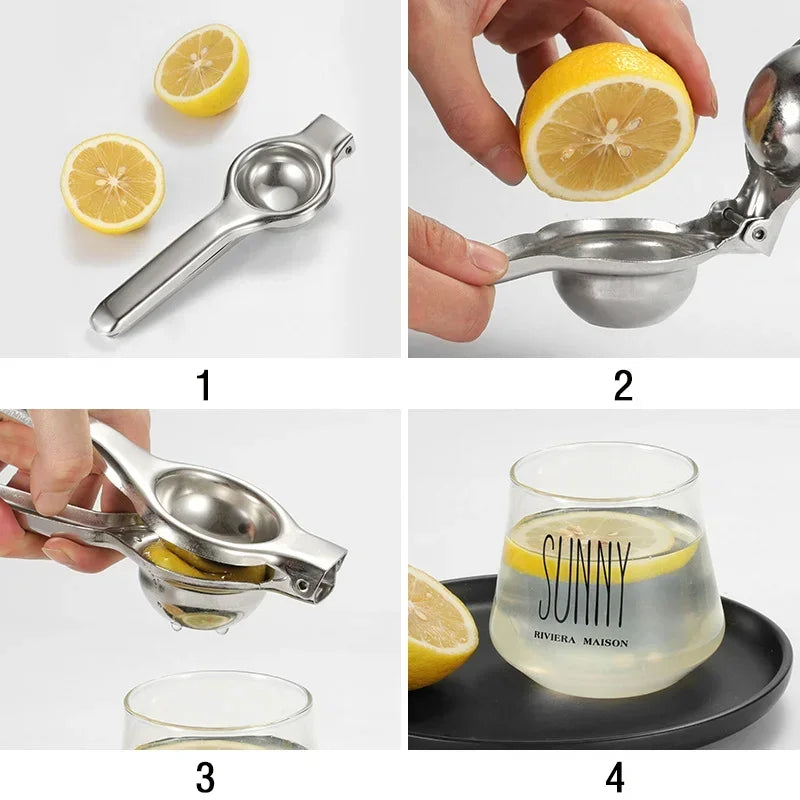 1

2

3

SUNNY
RIVIERA MAISON

4