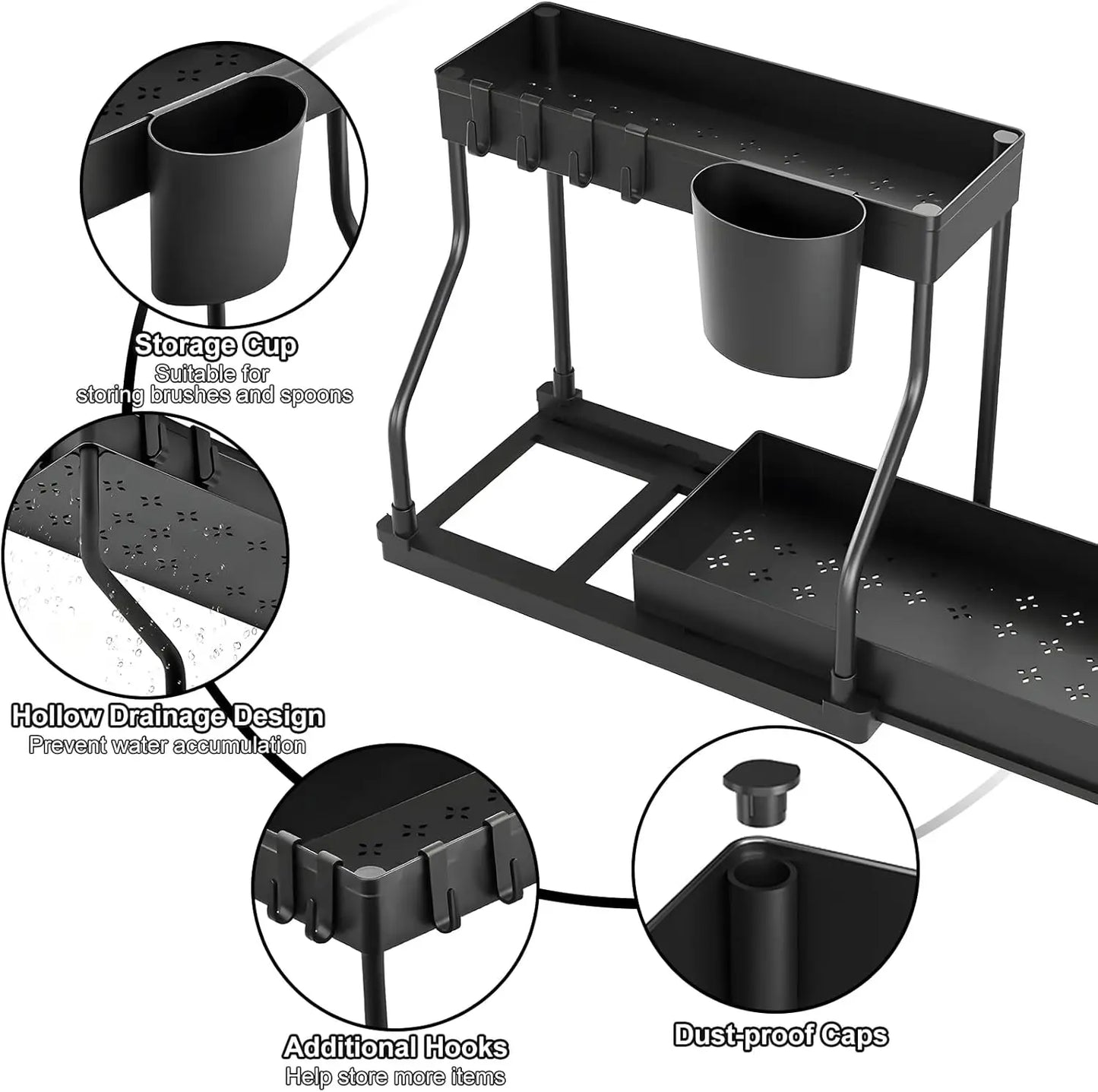 Storage Cup
Suitable for storing brushes and spoons

Hollow Drainage Design
Prevent water accumulation

Additional Hooks
Help store more items

Dust-proof Caps